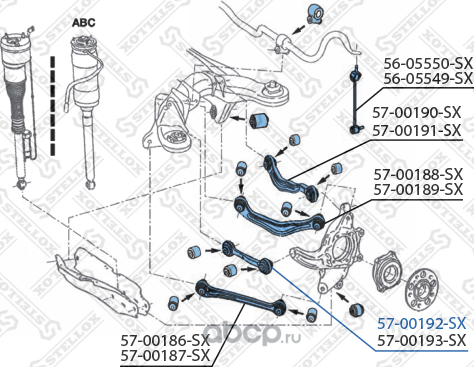 ABC

56-05550-SX
56-05549-SX

57-00190-SX
57-00191-SX

57-00188-SX
57-00189-SX

57-00192-SX
57-00193-SX

57-00186-SX
57-00187-SX

STELLOX

abcp.ru