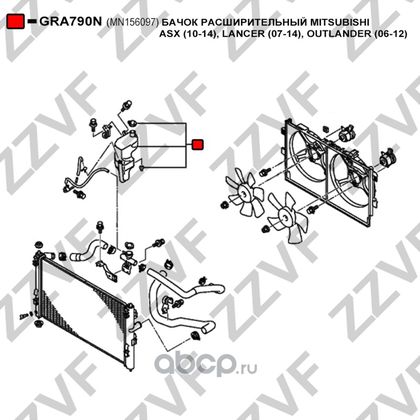 GRA790N (MN156097) БАЧОК РАСШИРИТЕЛЬНЫЙ MITSUBISHI ASX (10-14), LANCER (07-14), OUTLANDER (06-12)

ZZVF

abcp.ru