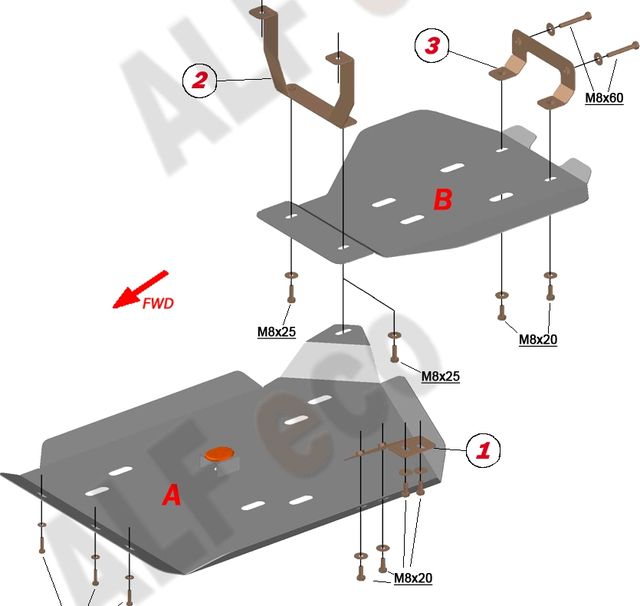 ALFeco

2

3

M8x60

B

FWD

M8x25

M8x20

M8x25

1

A

M8x20