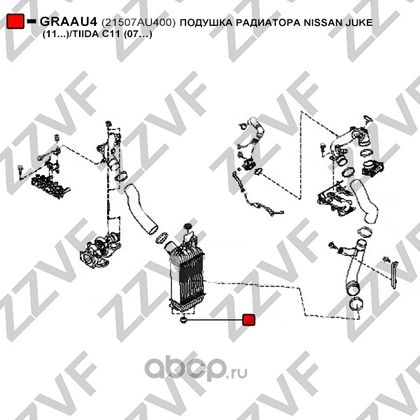 GRAAU4 (21507AU400) ПОДУШКА РАДИАТОРА NISSAN JUKE (11...)/TIIDA C11 (07...)

ZZVF

abcp.ru