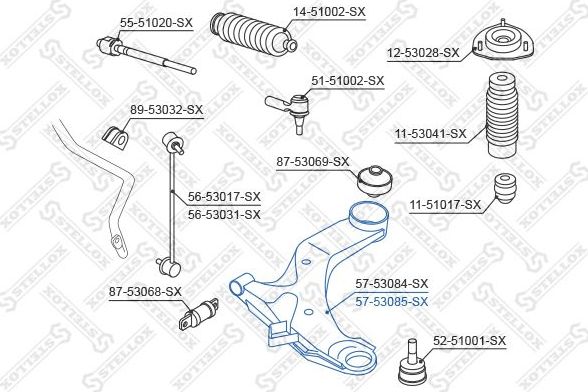 55-51020-SX
14-51002-SX
12-53028-SX
51-51002-SX
89-53032-SX
11-53041-SX
87-53069-SX
56-53017-SX
56-53031-SX
11-51017-SX
57-53084-SX
57-53085-SX
87-53068-SX
52-51001-SX
STELLOX