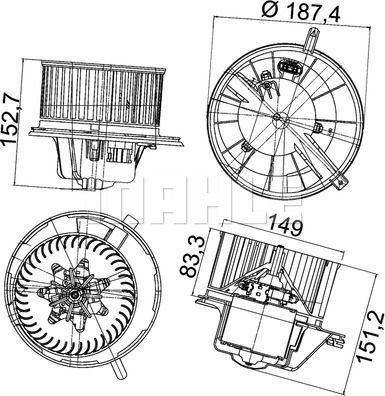 Ø 187,4
152,7
MAHLE
149
83,3
151,2