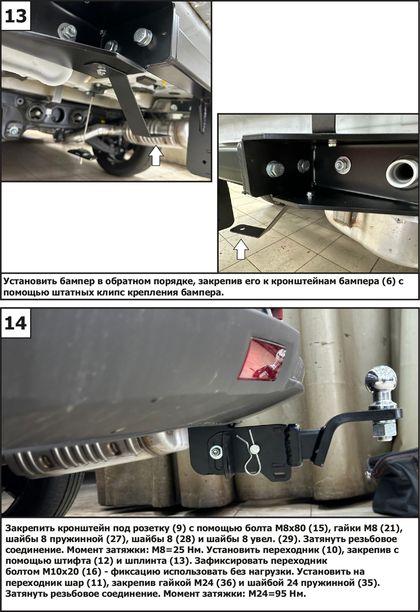 13

Установить бампер в обратном порядке, закрепив его к кронштейнам бампера (6) с помощью штатных клипс крепления бампера.

14

Закрепить кронштейн под розетку (9) с помощью болта М8х80 (15), гайки М8 (21), шайбы 8 пружинной (27), шайбы 8 (28) и шайбы 8 увел. (29). Затянуть резьбовое соединение. Момент затяжки: М8=25 Нм. Установить переходник (10), закрепив с помощью штифта (12) и шплинта (13). Зафиксировать переходник болтом М10х20 (16) - фиксацию использовать без нагрузки. Установить на переходник шар (11), закрепив гайкой М24 (36) и шайбой 24 пружинной (35). Затянуть резьбовое соединение. Момент затяжки: М24=95 Нм.