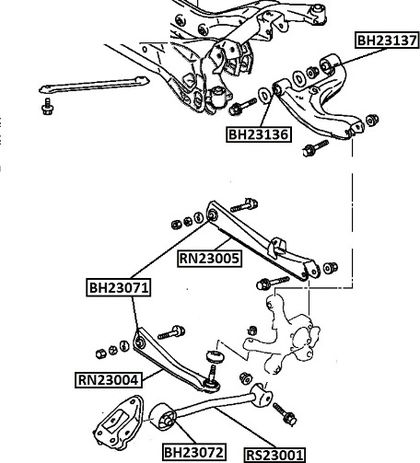 BH23137

BH23136

RN23005

BH23071

RN23004

BH23072

RS23001