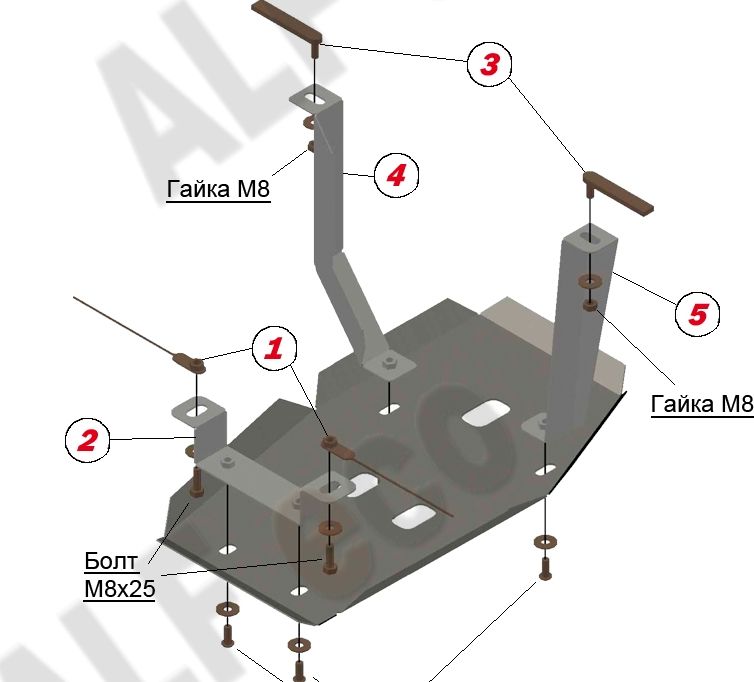 3

Гайка М8

4

5

1

Гайка М8

2

Болт
М8х25