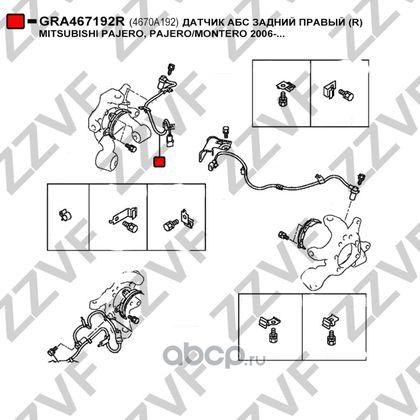 GRA467192R (4670A192) ДАТЧИК АБС ЗАДНИЙ ПРАВЫЙ (R) MITSUBISHI PAJERO, PAJERO/MONTERO 2006-...

ZZVF

abcp.ru