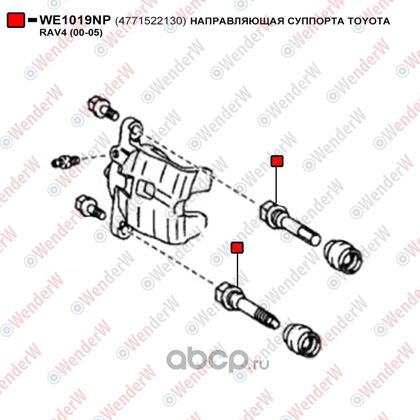 WE1019NP (4771522130) НАПРАВЛЯЮЩАЯ СУППОРТА TOYOTA RAV4 (00-05)

©WenderW

abcp.ru