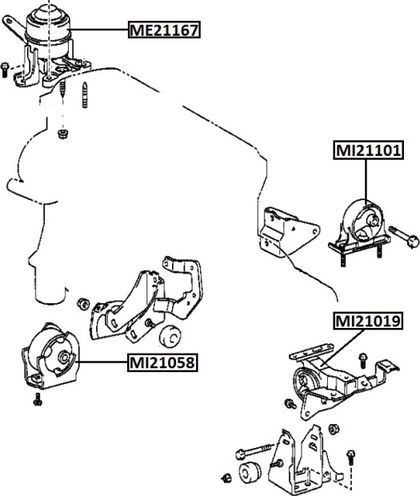 ME21167

MI21101

MI21019

MI21058