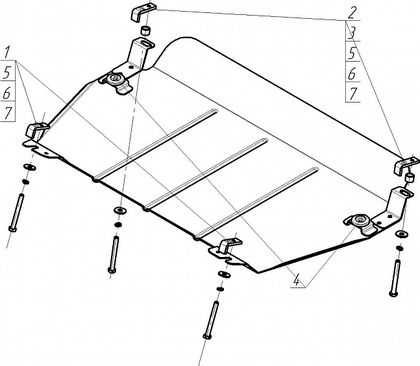 1
5
6
7

2
3
5
6
7

4