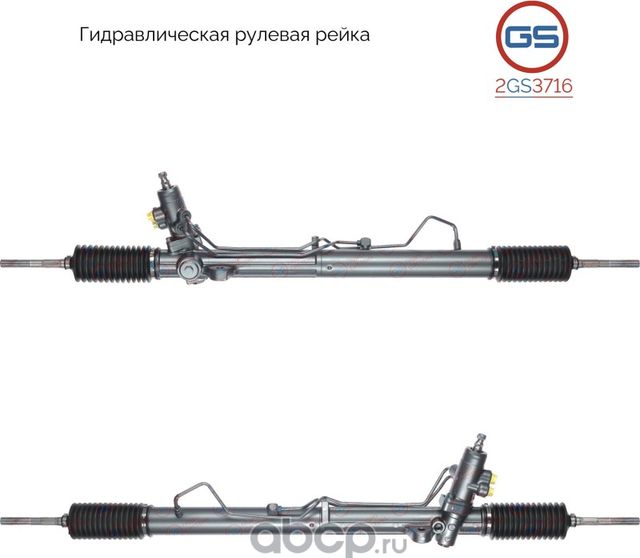 Гидравлическая рулевая рейка

GS
2GS3716

abcp.ru