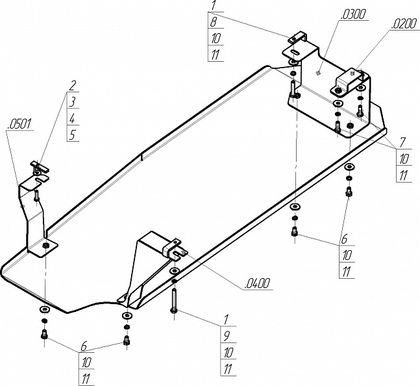 1
8
10
11

.0300

.0200

2
3
4
5

.0501

7
10
11

6
10
11

.0400

1
9
10
11

6
10
11