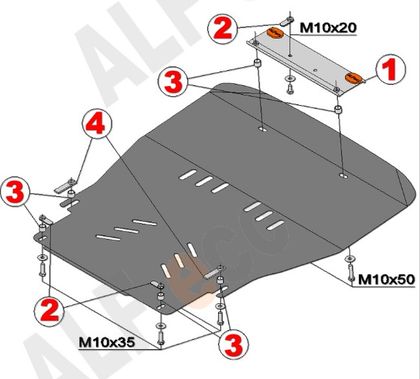 2
M10x20
1
3
4
3
M10x50
2
M10x35
3