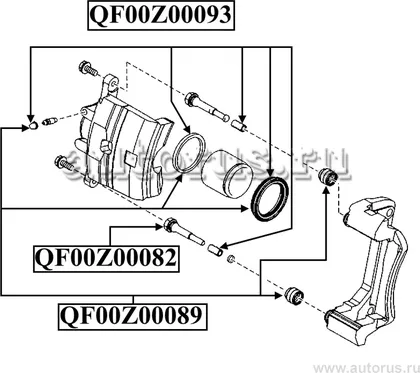 QF00Z00093

autorus.ru

QF00Z00082

QF00Z00089

www.autorus.ru