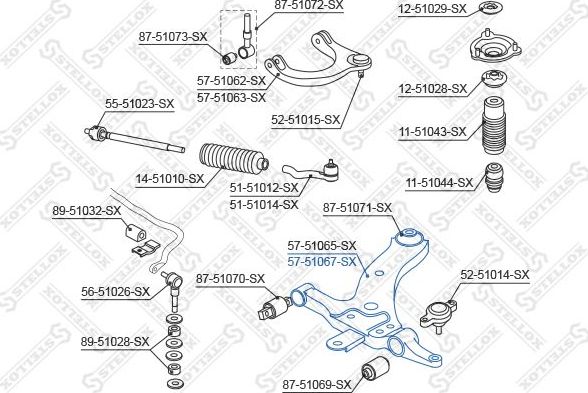 87-51072-SX
12-51029-SX
87-51073-SX
57-51062-SX
57-51063-SX
12-51028-SX
55-51023-SX
52-51015-SX
11-51043-SX
14-51010-SX
51-51012-SX
51-51014-SX
11-51044-SX
89-51032-SX
87-51071-SX
57-51065-SX
57-51067-SX
87-51070-SX
52-51014-SX
56-51026-SX
89-51028-SX
87-51069-SX
STELLOX