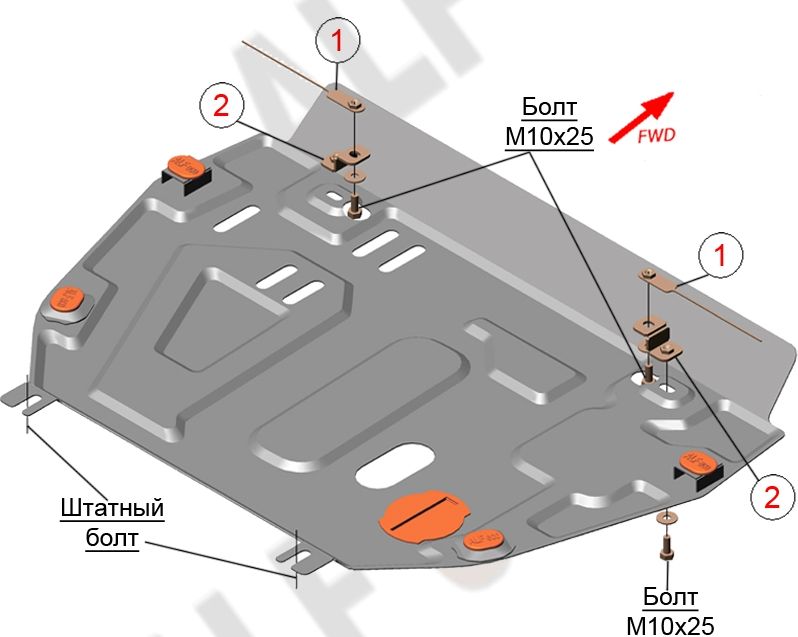 1

2

Болт
M10x25

FWD

1

2

Штатный
болт

Болт
M10x25