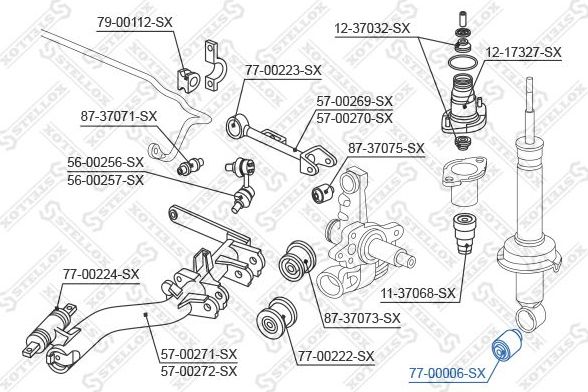 79-00112-SX
12-37032-SX
12-17327-SX
77-00223-SX
57-00269-SX
57-00270-SX
87-37071-SX
87-37075-SX
56-00256-SX
56-00257-SX
77-00224-SX
11-37068-SX
87-37073-SX
57-00271-SX
57-00272-SX
77-00222-SX
77-00006-SX
STELLOX