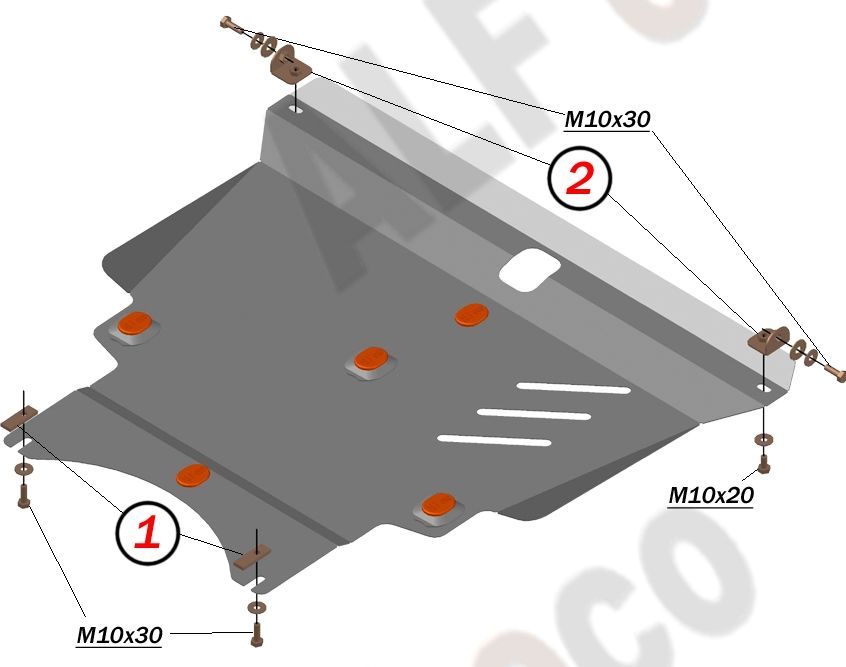 M10x30

2

M10x20

1

M10x30