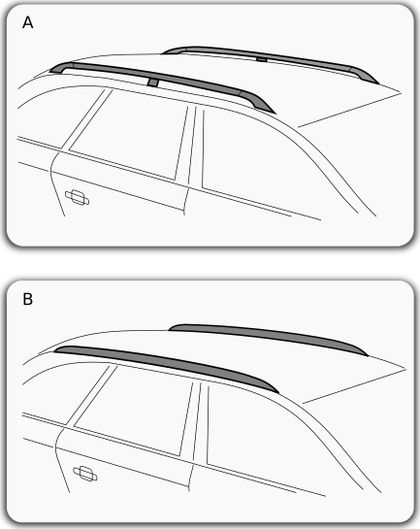 A

B