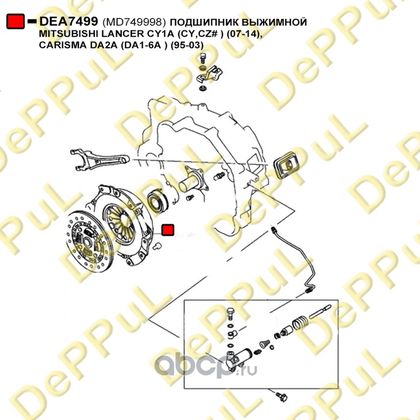 DEA7499 (MD749998) ПОДШИПНИК ВЫЖИМНОЙ MITSUBISHI LANCER CY1A (CY,CZ# ) (07-14), CARISMA DA2A (DA1-6A ) (95-03)

DePPuL

abcp.ru