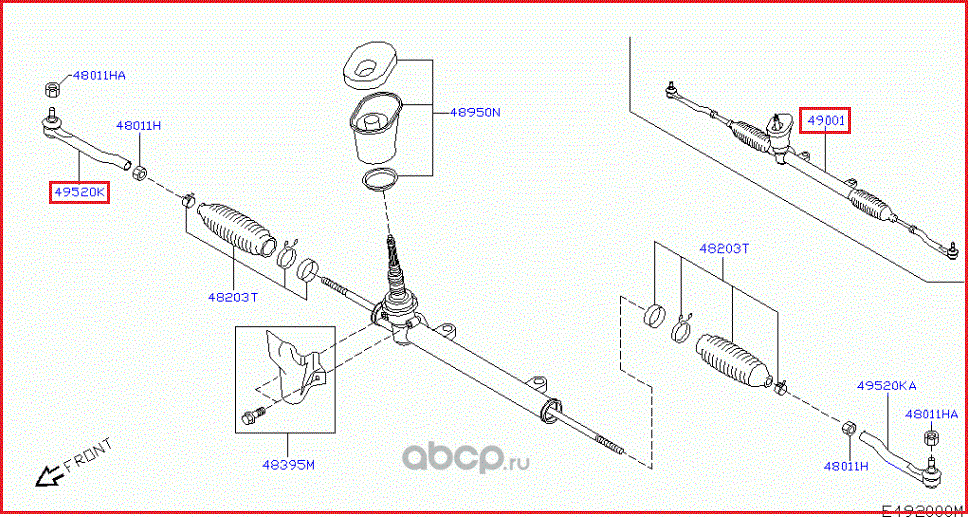 48011HA
48011H
49520K
48203T
48950N
49001
48203T
48395M
49520KA
48011HA
48011H
FRONT
abcp.ru
E492000M