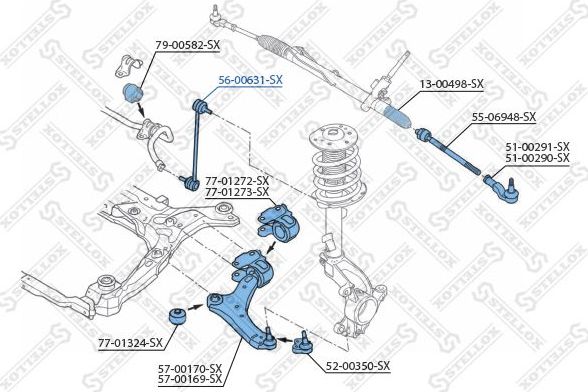 79-00582-SX
56-00631-SX
13-00498-SX
55-06948-SX
51-00291-SX
51-00290-SX
77-01272-SX
77-01273-SX
77-01324-SX
57-00170-SX
57-00169-SX
52-00350-SX
STELLOX