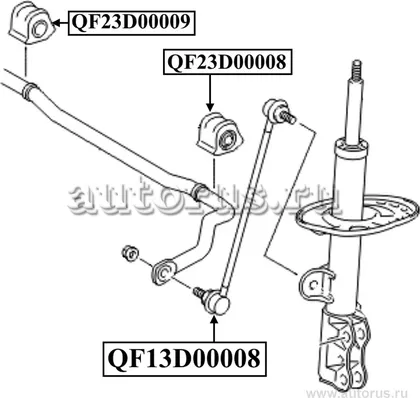 QF23D00009

QF23D00008

autorus.ru

QF13D00008

www.autorus.ru