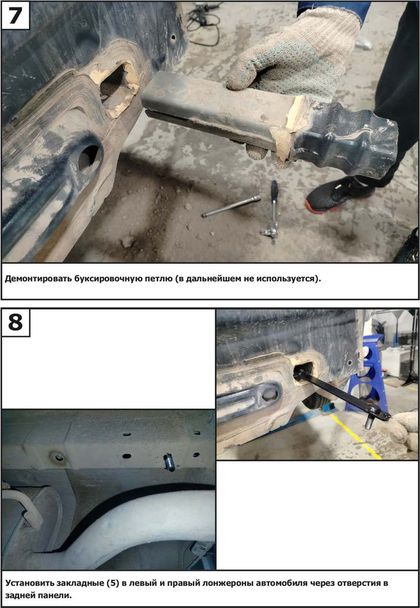 7

Демонтировать буксировочную петлю (в дальнейшем не используется).

8

Установить закладные (5) в левый и правый лонжероны автомобиля через отверстия в задней панели.