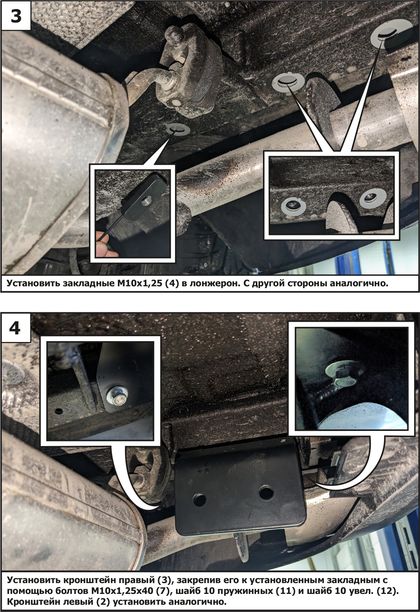 3

Установить закладные М10х1,25 (4) в лонжерон. С другой стороны аналогично.

4

Установить кронштейн правый (3), закрепив его к установленным закладным с помощью болтов М10х1,25х40 (7), шайб 10 пружинных (11) и шайб 10 увел. (12). Кронштейн левый (2) установить аналогично.