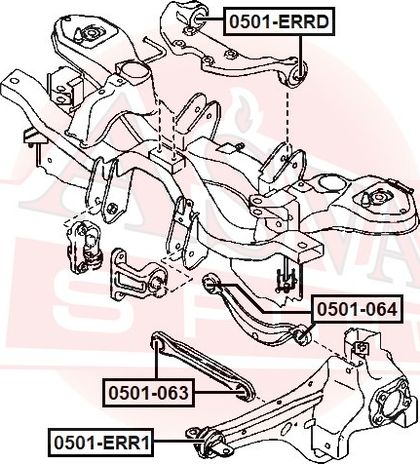 0501-ERRD

0501-064

0501-063

0501-ERR1