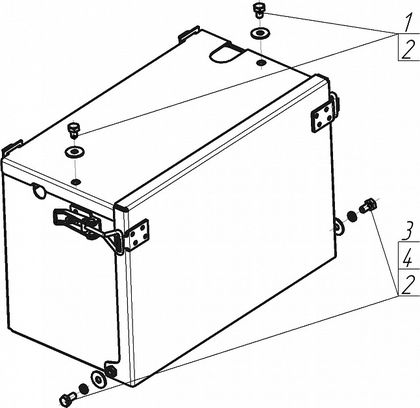 1
2
3
4
2