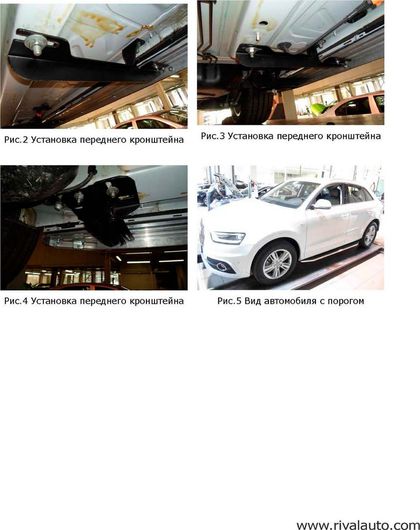 Рис.2 Установка переднего кронштейна

Рис.3 Установка переднего кронштейна

Рис.4 Установка переднего кронштейна

Рис.5 Вид автомобиля с порогом

www.rivalauto.com