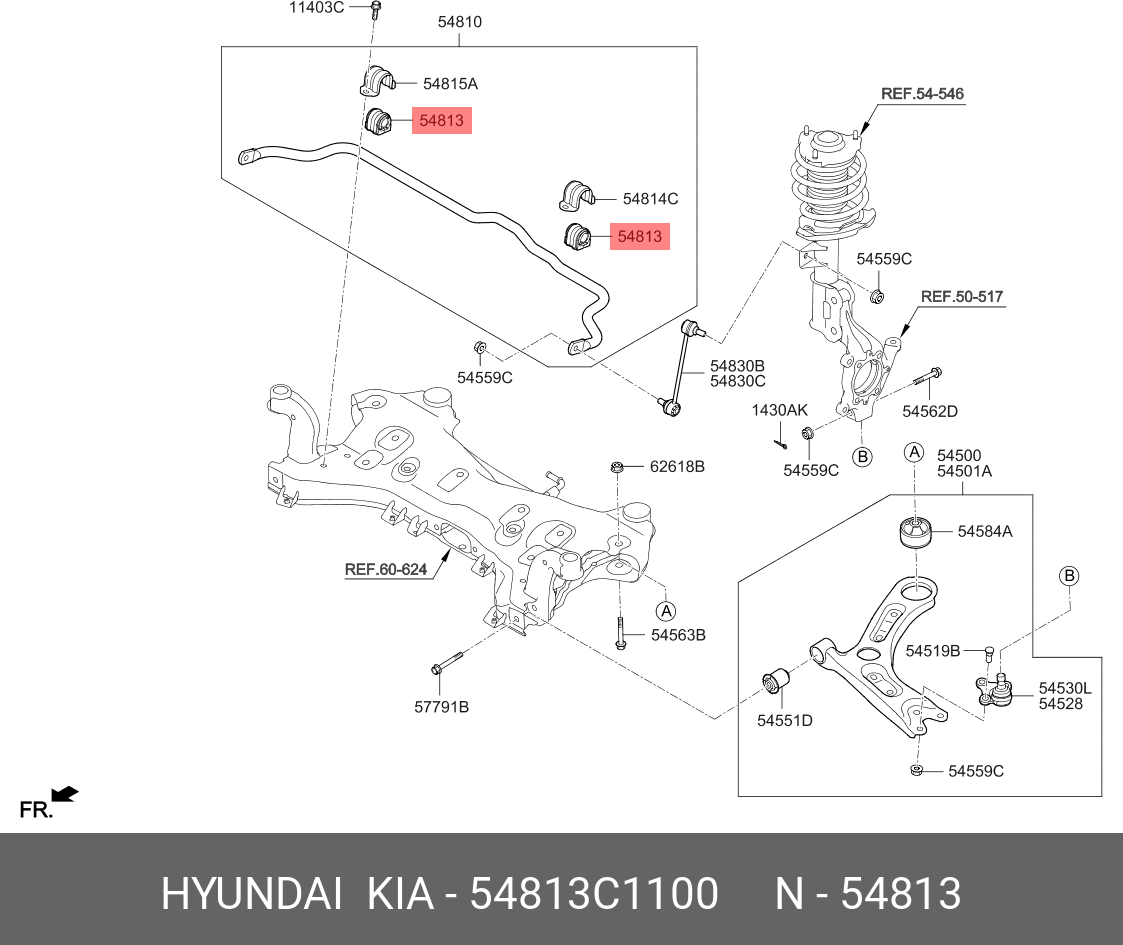 11403C
54810
54815A
54813
54814C
54813
REF.54-546
54559C
REF.50-517
54559C
54830B
54830C
1430AK
54562D
54559C
B
A
54500
54501A
62618B
54584A
REF.60-624
A
B
54563B
54519B
54530L
54528
57791B
54551D
54559C
FR.
HYUNDAI KIA - 54813C1100 N - 54813