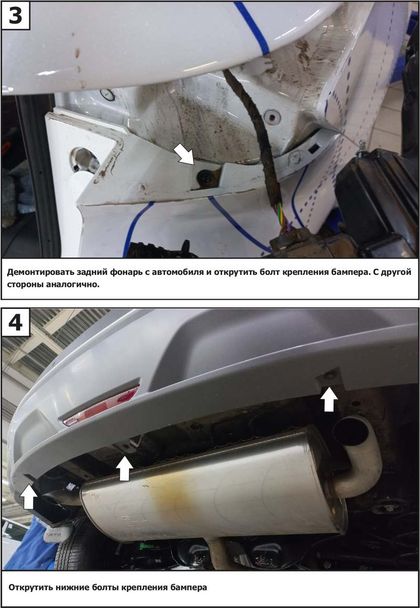 3

Демонтировать задний фонарь с автомобиля и открутить болт крепления бампера. С другой стороны аналогично.

4

Открутить нижние болты крепления бампера