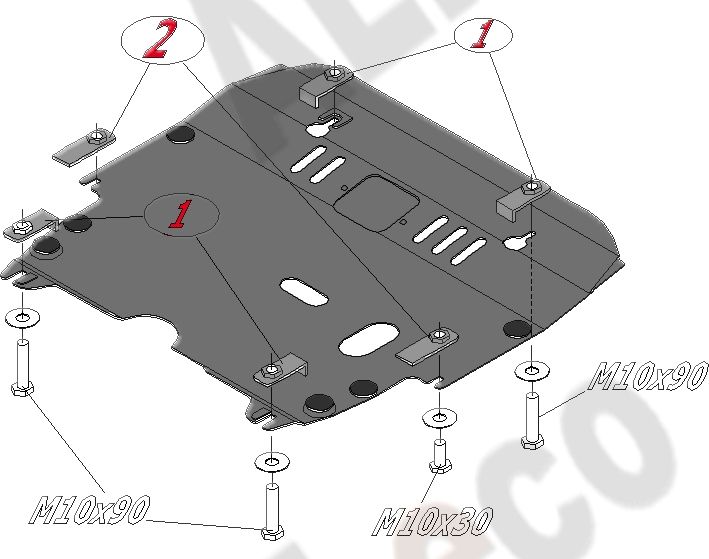 2
1
1
M10x90
M10x90
M10x30