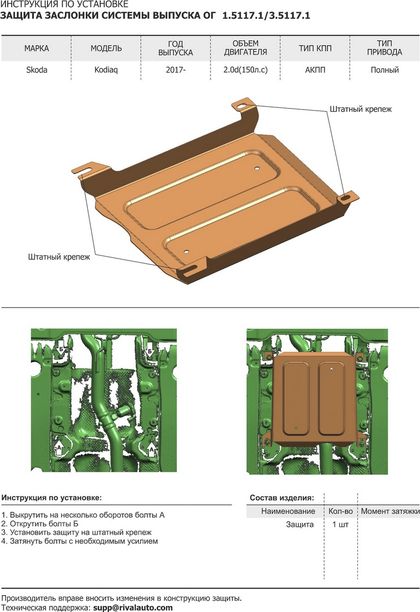 ИНСТРУКЦИЯ ПО УСТАНОВКЕ
ЗАЩИТА ЗАСЛОНКИ СИСТЕМЫ ВЫПУСКА ОГ 1.5117.1/3.5117.1

| МАРКА | МОДЕЛЬ | ГОД ВЫПУСКА | ОБЪЕМ ДВИГАТЕЛЯ | ТИП КПП | ТИП ПРИВОДА |
|---|---|---|---|---|---|
| Skoda | Kodiaq | 2017- | 2.0d(150л.с) | АКПП | Полный |

Штатный крепеж

Штатный крепеж

Инструкция по установке:

1. Выкрутить на несколько оборотов болты А
2. Открутить болты Б
3. Установить защиту на штатный крепеж
4. Затянуть болты с необходимым усилием

Состав изделия:

| Наименование | Кол-во | Момент затяжки |
|---|---|---|
| Защита | 1 шт | |

Производитель вправе вносить изменения в конструкцию защиты.
Техническая поддержка: supp@rivalauto.com