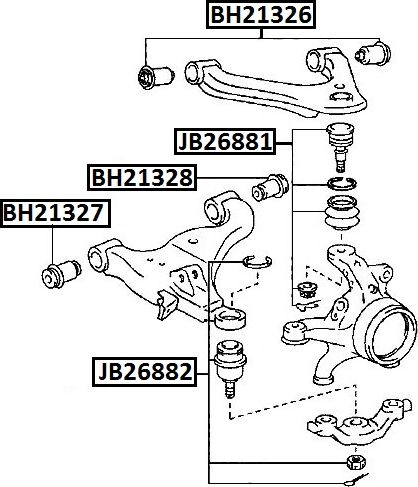 BH21326

JB26881

BH21328

BH21327

JB26882