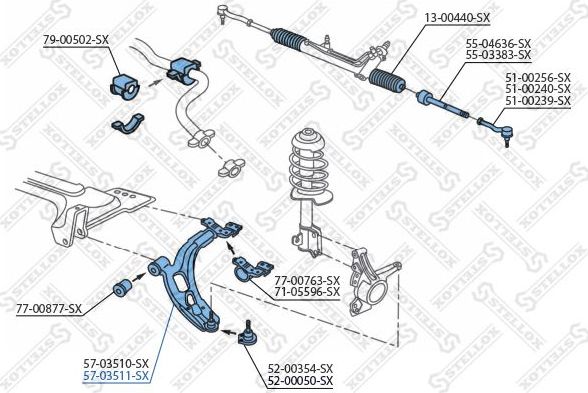 79-00502-SX

13-00440-SX

55-04636-SX
55-03383-SX

51-00256-SX
51-00240-SX
51-00239-SX

77-00763-SX
71-05596-SX

77-00877-SX

57-03510-SX
57-03511-SX

52-00354-SX
52-00050-SX

STELLOX