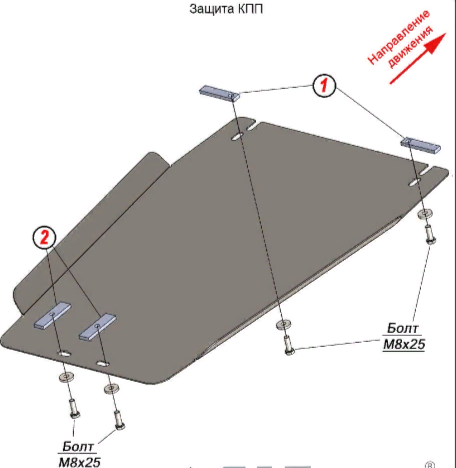 Защита КПП

Направление движения

1

2

Болт
M8x25

Болт
M8x25

®