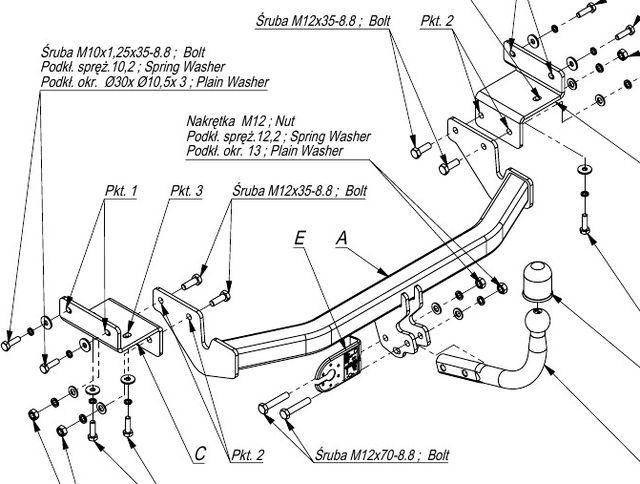 Śruba M12x35-8.8 ; Bolt

Pkt. 2

Śruba M10x1,25x35-8.8 ; Bolt
Podkł. spręż.10,2 ; Spring Washer
Podkł. okr. Ø30x Ø10,5x 3 ; Plain Washer

Nakrętka M12 ; Nut
Podkł. spręż.12,2 ; Spring Washer
Podkł. okr. 13 ; Plain Washer

Pkt. 1

Pkt. 3

Śruba M12x35-8.8 ; Bolt

E

A

C

Pkt. 2

Śruba M12x70-8.8 ; Bolt