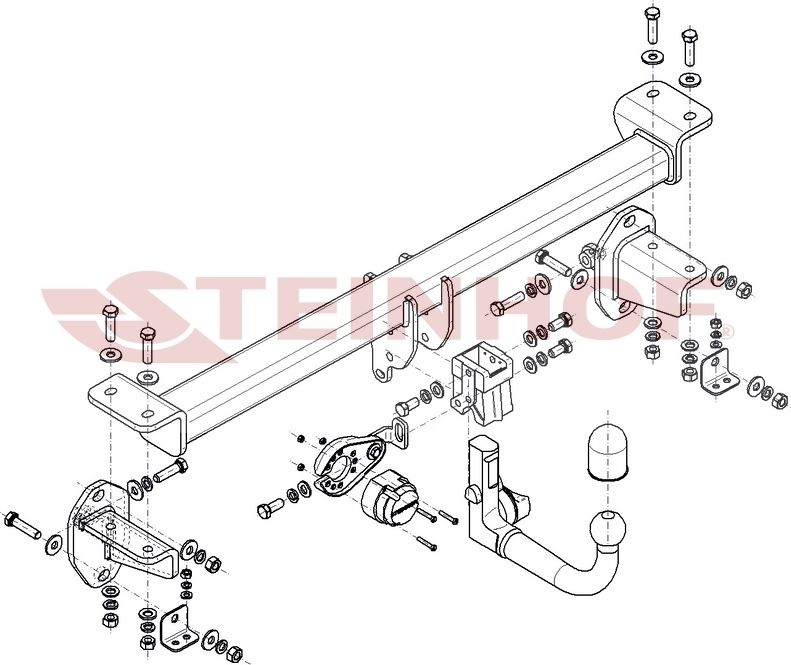 STEINHOF®