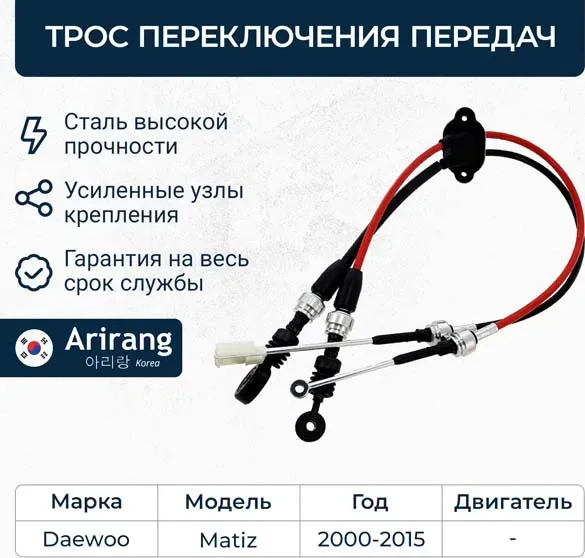 ТРОС ПЕРЕКЛЮЧЕНИЯ ПЕРЕДАЧ

Сталь высокой прочности

Усиленные узлы крепления

Гарантия на весь срок службы

Arirang
아리랑 Korea

| Марка | Модель | Год | Двигатель |
|---|---|---|---|
| Daewoo | Matiz | 2000-2015 | - |