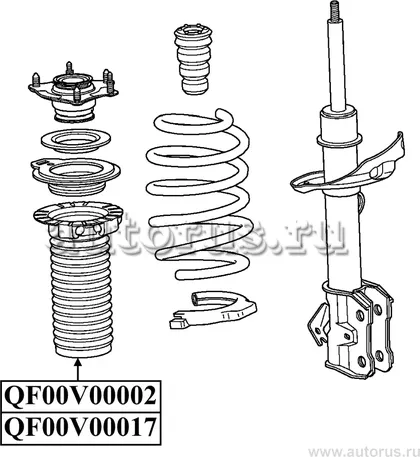 autorus.ru

QF00V00002
QF00V00017

www.autorus.ru