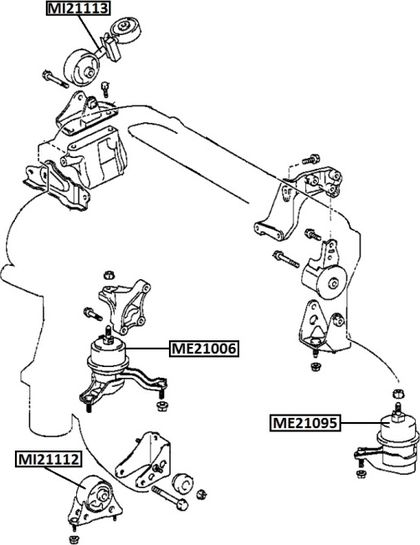 MI21113

ME21006

ME21095

MI21112