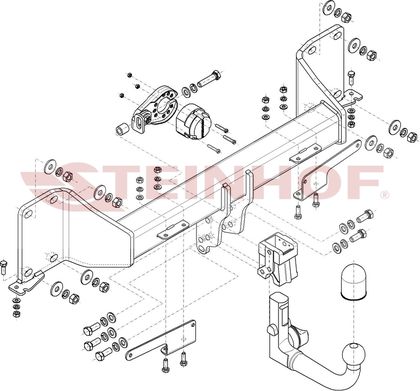 STEINHOF®