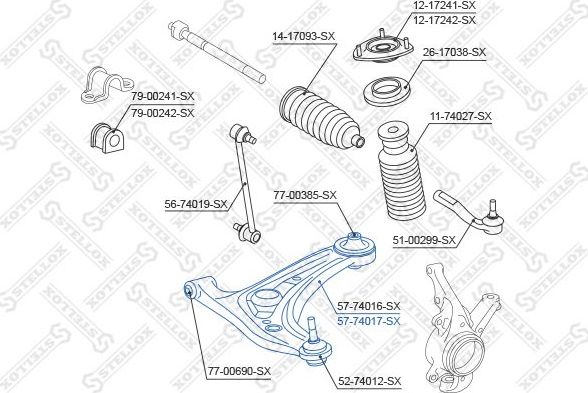 12-17241-SX
12-17242-SX
14-17093-SX
26-17038-SX
79-00241-SX
79-00242-SX
11-74027-SX
56-74019-SX
77-00385-SX
51-00299-SX
57-74016-SX
57-74017-SX
77-00690-SX
52-74012-SX
STELLOX