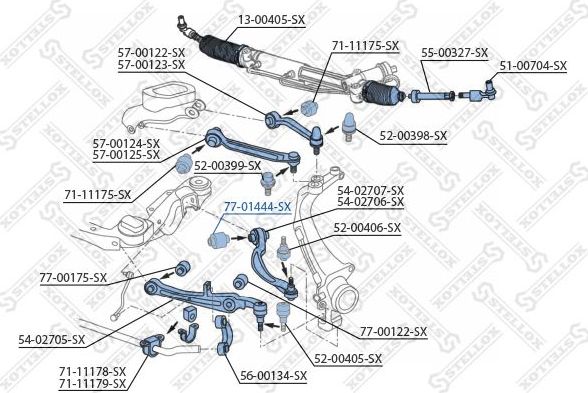 13-00405-SX
57-00122-SX
57-00123-SX
71-11175-SX
55-00327-SX
51-00704-SX
52-00398-SX
57-00124-SX
57-00125-SX
52-00399-SX
71-11175-SX
54-02707-SX
54-02706-SX
77-01444-SX
52-00406-SX
77-00175-SX
54-02705-SX
77-00122-SX
52-00405-SX
71-11178-SX
71-11179-SX
56-00134-SX
STELLOX