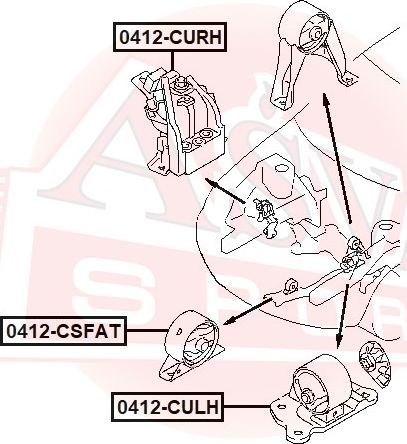 0412-CURH

0412-CSFAT

0412-CULH