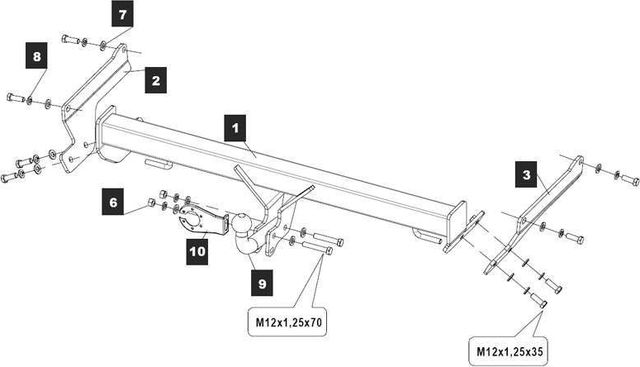 7
8
2
1
3
6
10
9
M12x1,25x70
M12x1,25x35