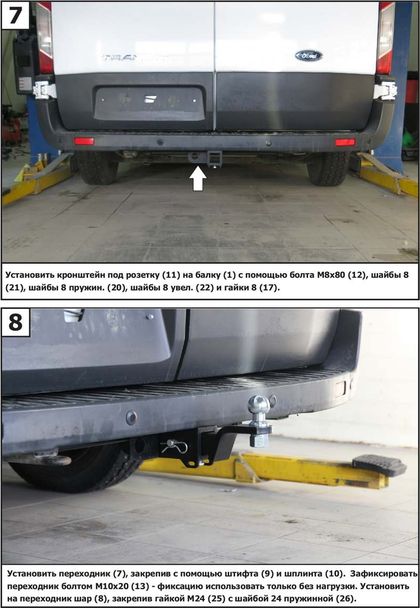 7

Ford

Установить кронштейн под розетку (11) на балку (1) с помощью болта М8х80 (12), шайбы 8 (21), шайбы 8 пружин. (20), шайбы 8 увел. (22) и гайки 8 (17).

8

Установить переходник (7), закрепив с помощью штифта (9) и шплинта (10). Зафиксировать переходник болтом М10х20 (13) - фиксацию использовать только без нагрузки. Установить на переходник шар (8), закрепив гайкой М24 (25) с шайбой 24 пружинной (26).