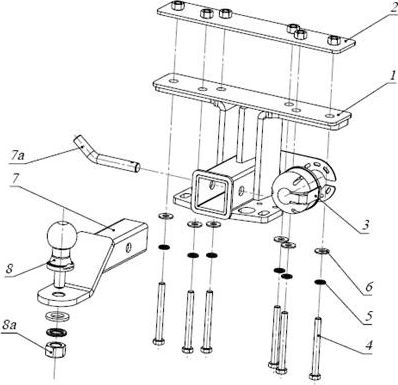 2
1
7a
7
3
8
6
5
8a
4